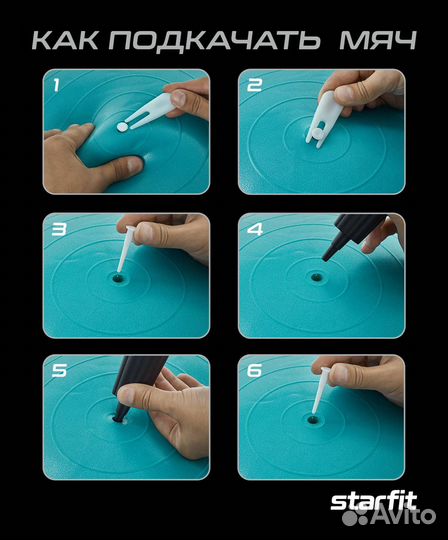 КАК ПОДКАЧАТЬ МЯЧ

1

2

3

4

5

6

starfit

Avito