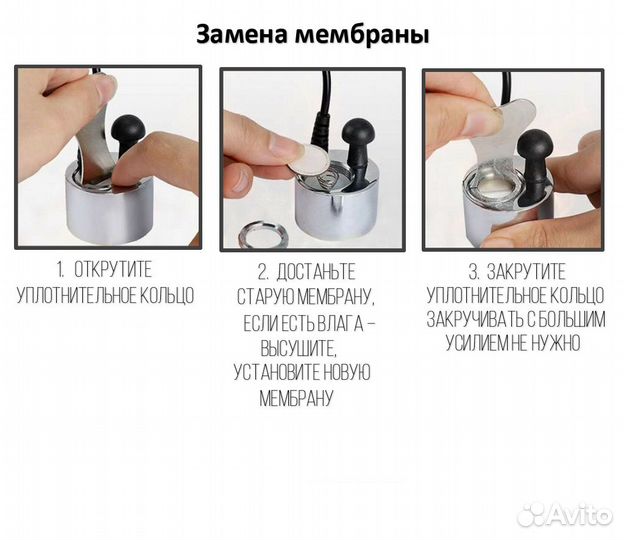 Замена мембраны

1. ОТКРУТИТЕ УПЛОТНИТЕЛЬНОЕ КОЛЬЦО

2. ДОСТАНЬТЕ СТАРУЮ МЕМБРАНУ, ЕСЛИ ЕСТЬ ВЛАГА – ВЫСУШИТЕ, УСТАНОВИТЕ НОВУЮ МЕМБРАНУ

3. ЗАКРУТИТЕ УПЛОТНИТЕЛЬНОЕ КОЛЬЦО ЗАКРУЧИВАТЬ С БОЛЬШИМ УСИЛИЕМ НЕ НУЖНО

Avito