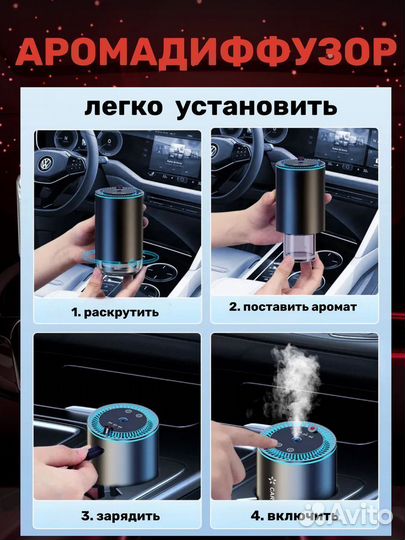 АРОМАДИФФУЗОР

легко установить

1. раскрутить

2. поставить аромат

3. зарядить

4. включить

Avito