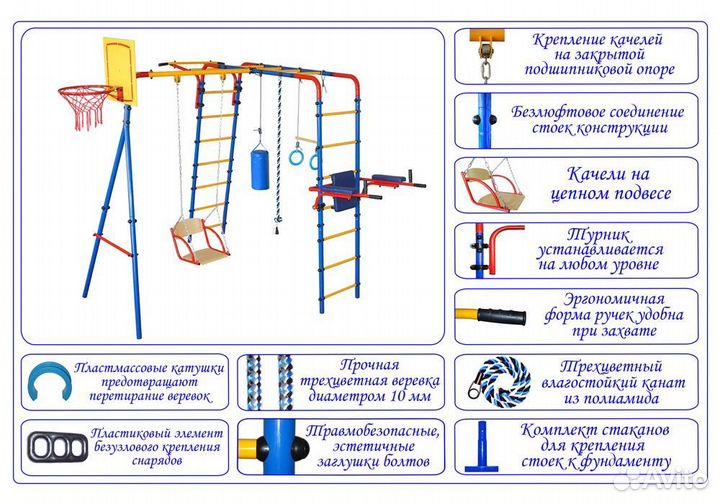 Крепление качелей на закрытой подшипниковой опоре

Безлюфтовое соединение стоек конструкции

Качели на цепном подвесе

Турник устанавливается на любом уровне

Эргономичная форма ручек удобна при захвате

Пластмассовые катушки предотвращают перетирание веревок

Прочная трехцветная веревка диаметром 10 мм

Трехцветный влагостойкий канат из полиамида

Пластиковый элемент безузлового крепления снарядов

Травмобезопасные, эстетичные заглушки болтов

Комплект стаканов для крепления стоек к фундаменту

Avito