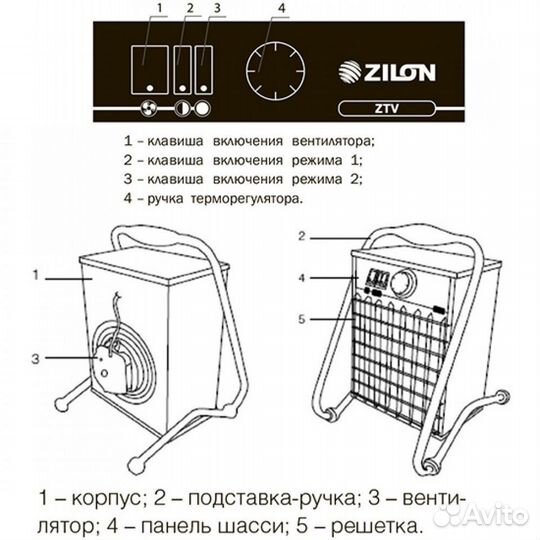 1 2 3 4

ZILON

ZTV

1 – клавиша включения вентилятора;
2 – клавиша включения режима 1;
3 – клавиша включения режима 2;
4 – ручка терморегулятора.

1

3

2

4

5

1 – корпус; 2 – подставка-ручка; 3 – вентилятор; 4 – панель шасси; 5 – решетка.

Avito