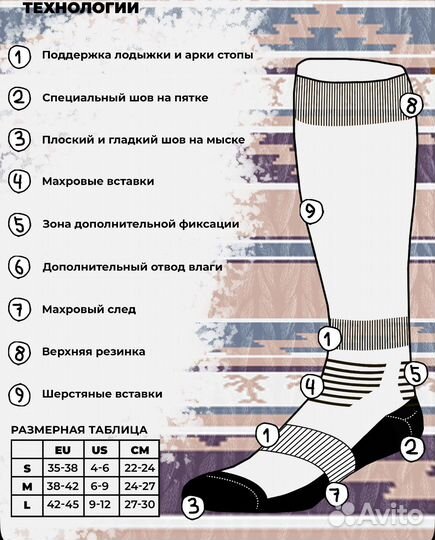 ТЕХНОЛОГИИ

1 Поддержка лодыжки и арки стопы

2 Специальный шов на пятке

3 Плоский и гладкий шов на мыске

4 Махровые вставки

5 Зона дополнительной фиксации

6 Дополнительный отвод влаги

7 Махровый след

8 Верхняя резинка

9 Шерстяные вставки

РАЗМЕРНАЯ ТАБЛИЦА

|  | EU | US | CM |
|---|---|---|---|
| S | 35-38 | 4-6 | 22-24 |
| M | 38-42 | 6-9 | 24-27 |
| L | 42-45 | 9-12 | 27-30 |

8
9
1
4
5
1
2
7
3

Avito