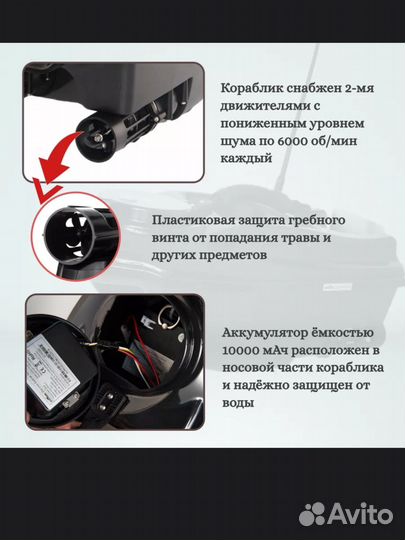 Кораблик снабжен 2-мя движителями с пониженным уровнем шума по 6000 об/мин каждый

Пластиковая защита гребного винта от попадания травы и других предметов

Аккумулятор ёмкостью 10000 мАч расположен в носовой части кораблика и надёжно защищен от воды

Avito