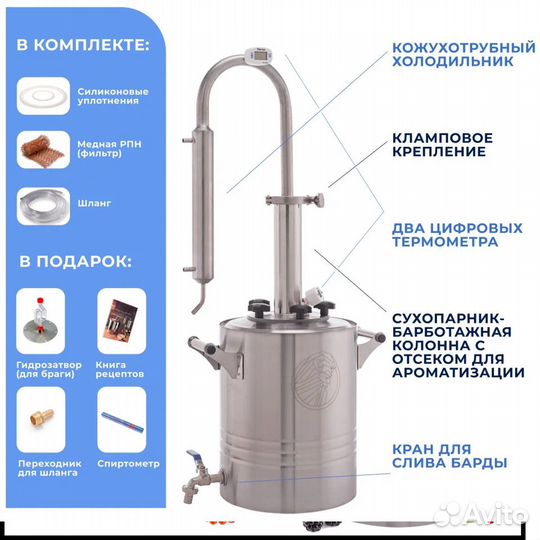 В КОМПЛЕКТЕ:

Силиконовые уплотнения

Медная РПН (фильтр)

Шланг

В ПОДАРОК:

Гидрозатвор (для браги)

Книга рецептов

Переходник для шланга

Спиртометр

КОЖУХОТРУБНЫЙ ХОЛОДИЛЬНИК

КЛАМПОВОЕ КРЕПЛЕНИЕ

ДВА ЦИФРОВЫХ ТЕРМОМЕТРА

СУХОПАРНИК-БАРБОТАЖНАЯ КОЛОННА С ОТСЕКОМ ДЛЯ АРОМАТИЗАЦИИ

КРАН ДЛЯ СЛИВА БАРДЫ

Avito