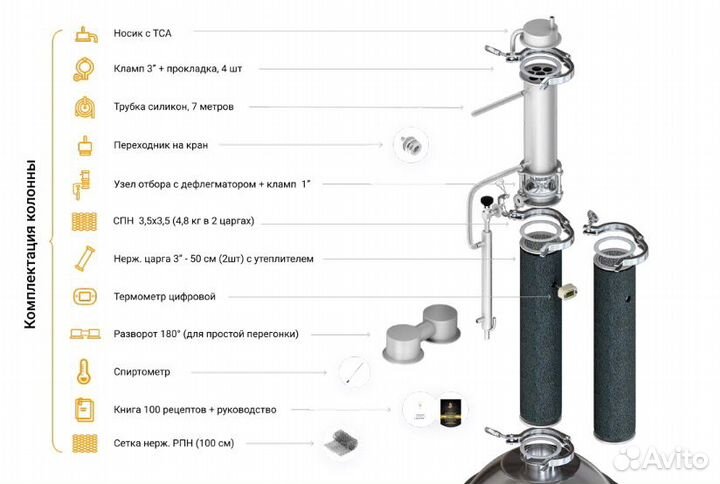 Комплектация колонны

Носик с ТСА

Кламп 3" + прокладка, 4 шт

Трубка силикон, 7 метров

Переходник на кран

Узел отбора с дефлегматором + кламп 1"

СПН 3,5х3,5 (4,8 кг в 2 царгах)

Нерж. царга 3" - 50 см (2шт) с утеплителем

Термометр цифровой

Разворот 180° (для простой перегонки)

Спиртометр

Книга 100 рецептов + руководство

Сетка нерж. РПН (100 см)

Avito