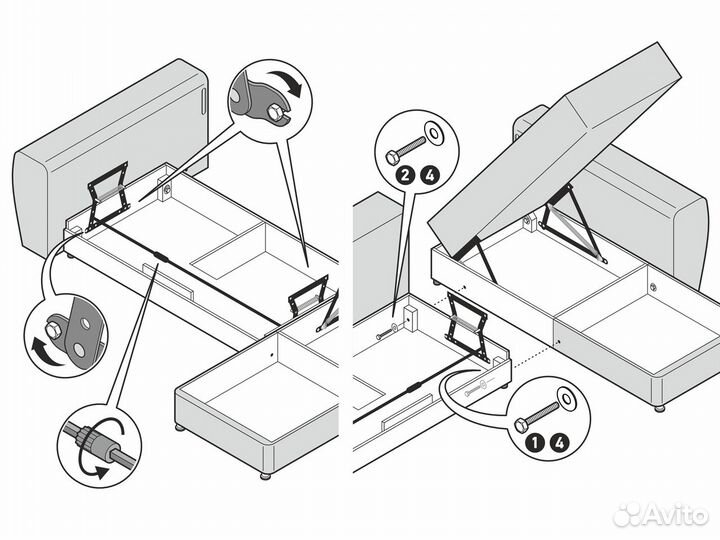 2 4

1 4

Avito