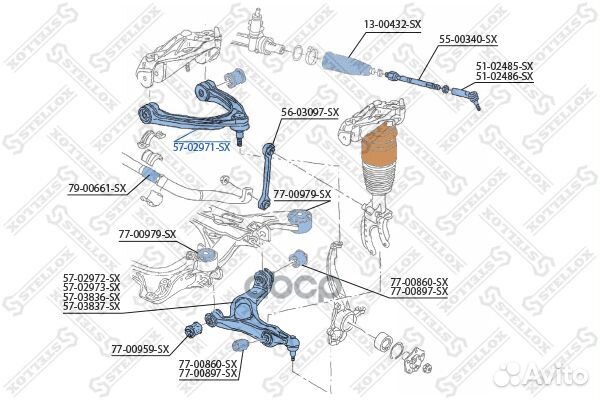 13-00432-SX
55-00340-SX
51-02485-SX
51-02486-SX
56-03097-SX
57-02971-SX
79-00661-SX
77-00979-SX
77-00979-SX
57-02972-SX
57-02973-SX
57-03836-SX
57-03837-SX
77-00860-SX
77-00897-SX
77-00959-SX
77-00860-SX
77-00897-SX
STELLOX
Avito