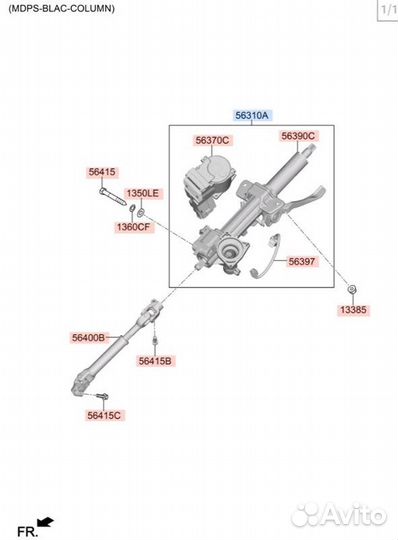 (MDPS-BLAC-COLUMN)

1/1

56310A

56370C

56390C

56415

1350LE

1360CF

56397

13385

56400B

56415B

56415C

FR.

Avito