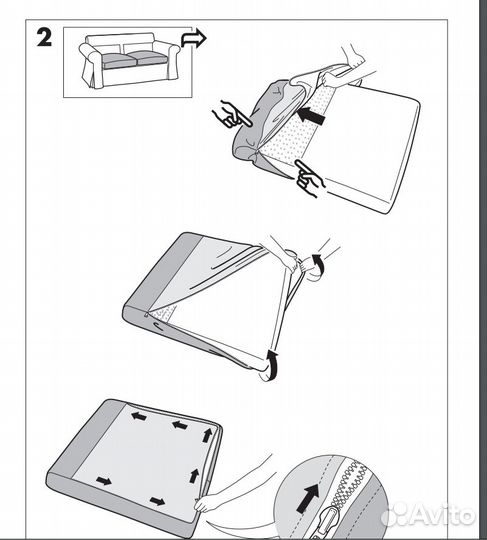 2

Avito