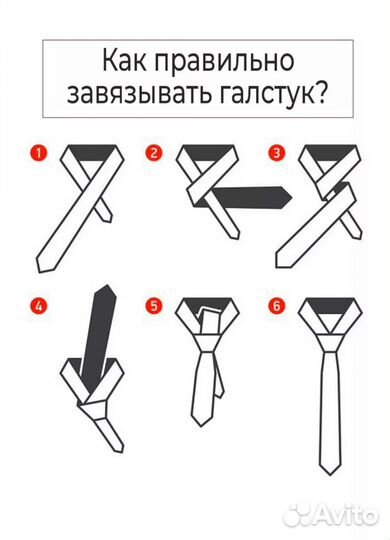 Как правильно завязывать галстук?

1

2

3

4

5

6

Avito