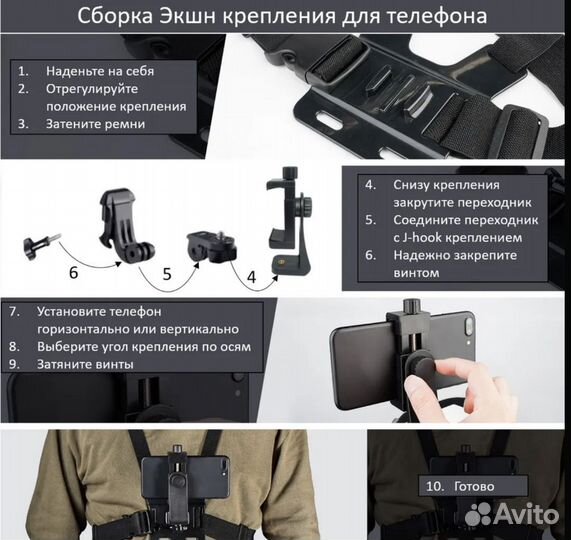 Сборка Экшн крепления для телефона

1. Наденьте на себя
2. Отрегулируйте положение крепления
3. Затените ремни

6
5
4

4. Снизу крепления закрутите переходник
5. Соедините переходник с J-hook креплением
6. Надежно закрепите винтом

7. Установите телефон горизонтально или вертикально
8. Выберите угол крепления по осям
9. Затяните винты

10. Готово

Avito