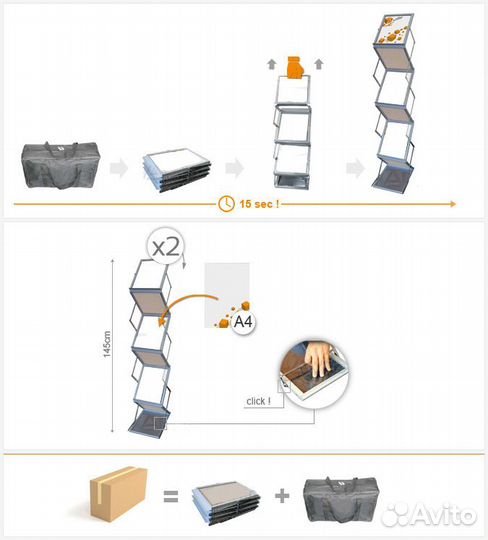 15 sec !

x2

A4

145cm

click !

=

+

Avito