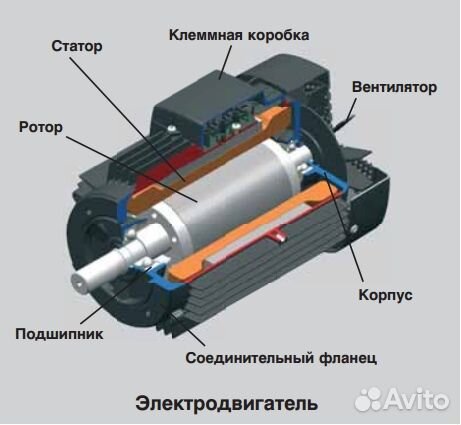 Клеммная коробка
Статор
Вентилятор
Ротор
Корпус
Подшипник
Соединительный фланец
Электродвигатель
Avito