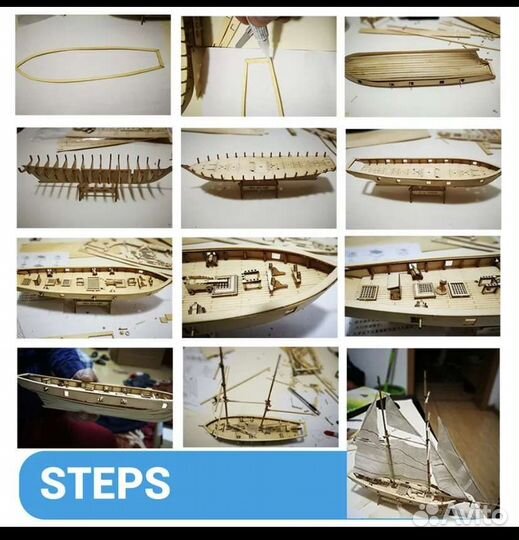 STEPS

Avito