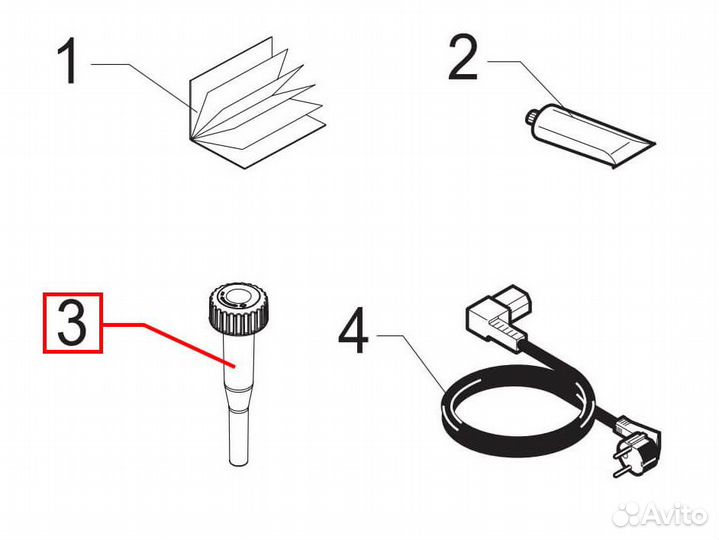 1

2

3

4

Avito