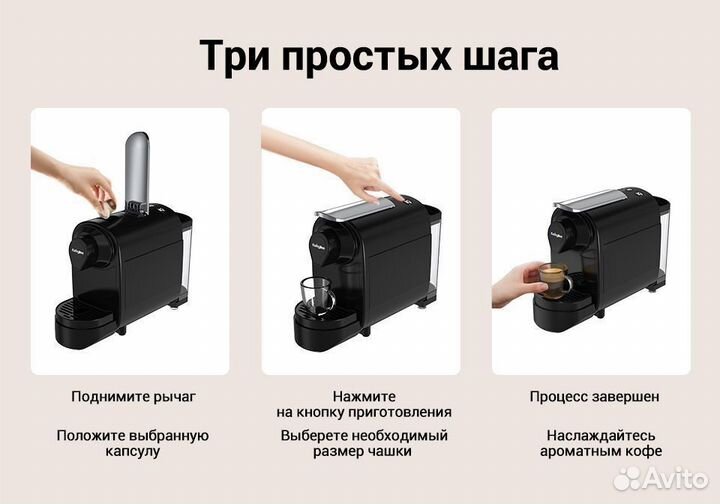 Три простых шага

Поднимите рычаг

Положите выбранную капсулу

Нажмите на кнопку приготовления

Выберете необходимый размер чашки

Процесс завершен

Наслаждайтесь ароматным кофе

Avito