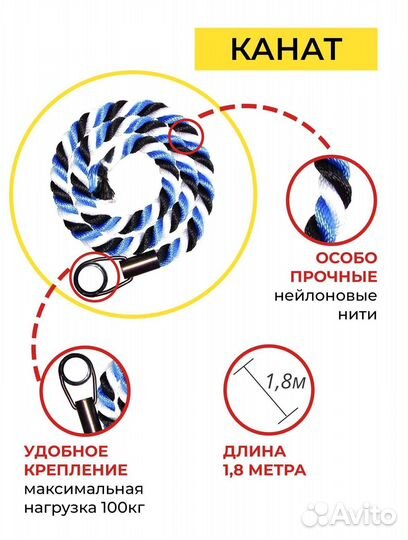 КАНАТ

ОСОБО ПРОЧНЫЕ нейлоновые нити

1,8м

УДОБНОЕ КРЕПЛЕНИЕ максимальная нагрузка 100кг

ДЛИНА 1,8 МЕТРА

Avito