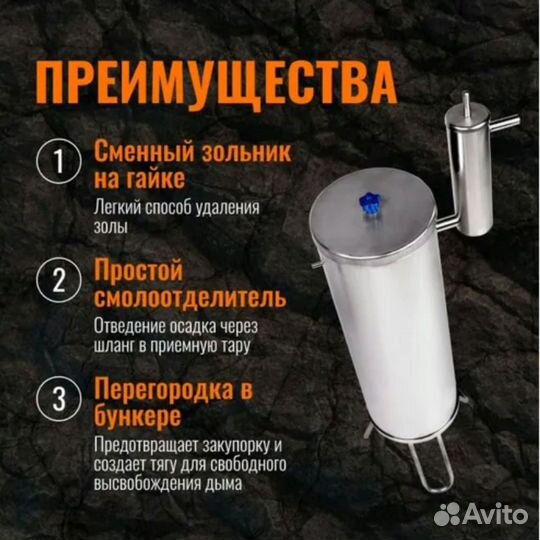 ПРЕИМУЩЕСТВА

1 Сменный зольник на гайке

Легкий способ удаления золы

2 Простой смолоотделитель

Отведение осадка через шланг в приемную тару

3 Перегородка в бункере

Предотвращает закупорку и создает тягу для свободного высвобождения дыма

Avito