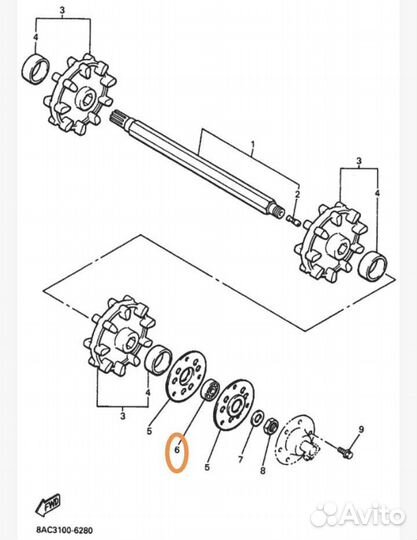 3
4
1
2
3
4
4
3
5
6
5
7
8
9
FWD
8AC3100-6280
Avito