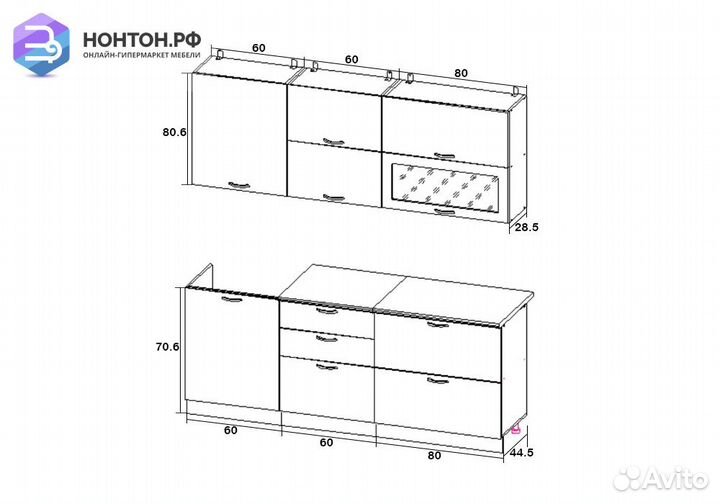 НОНТОН.РФ
ОНЛАЙН-ГИПЕРМАРКЕТ МЕБЕЛИ

60
60
80
80.6
28.5

70.6
60
60
80
44.5

Avito