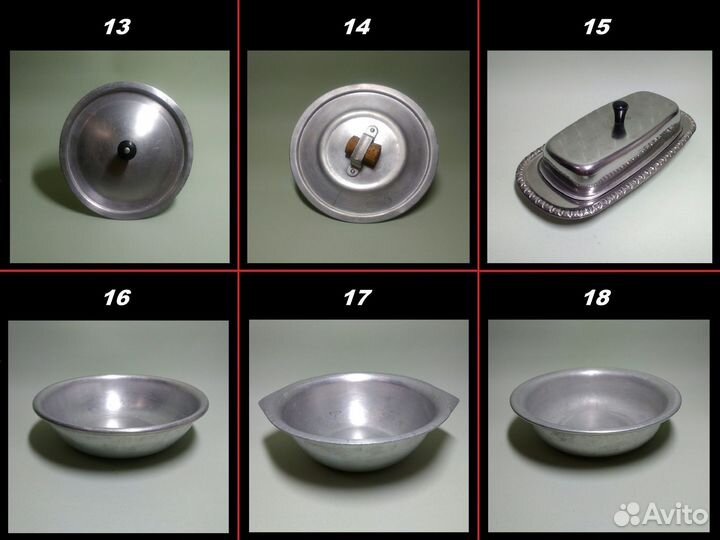 13

14

15

16

17

18

Avito