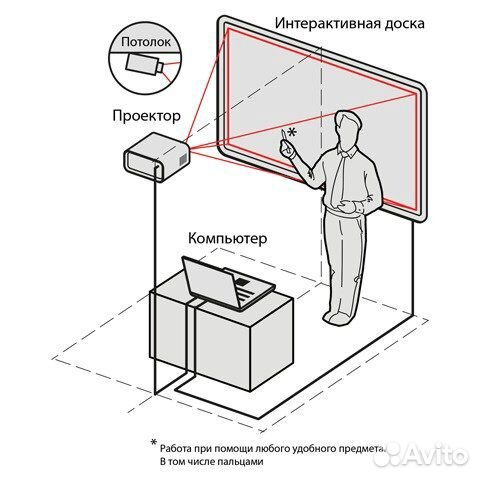 Интерактивная доска

Потолок

Проектор

*

Компьютер

* Работа при помощи любого удобного предмета. В том числе пальцами

Avito