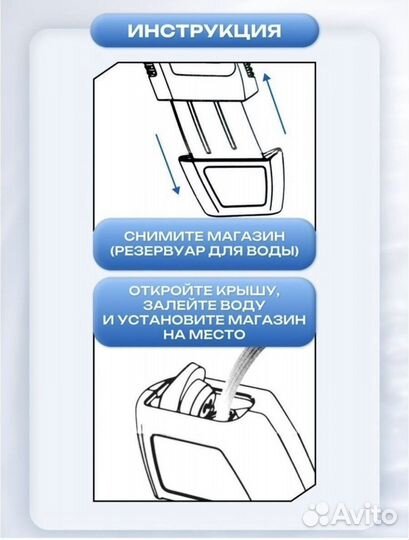 ИНСТРУКЦИЯ

СНИМИТЕ МАГАЗИН (РЕЗЕРВУАР ДЛЯ ВОДЫ)

ОТКРОЙТЕ КРЫШУ, ЗАЛЕЙТЕ ВОДУ И УСТАНОВИТЕ МАГАЗИН НА МЕСТО

Avito