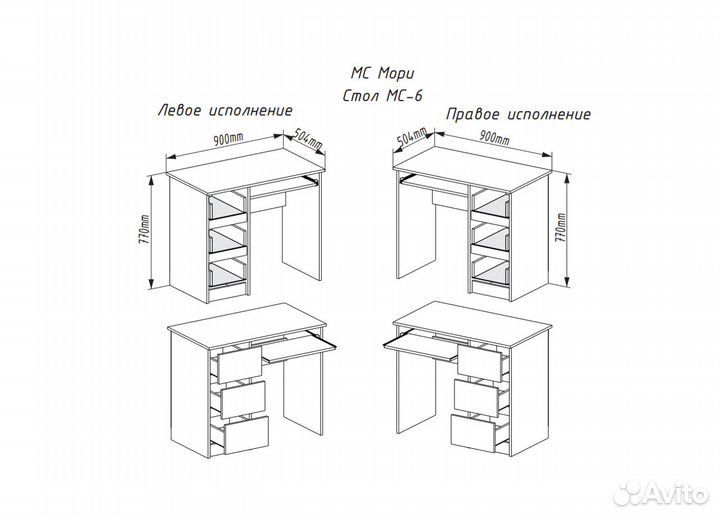 МС Мори
Стол МС-6

Левое исполнение
900mm
504mm
770mm

Правое исполнение
504mm
900mm
770mm

Avito