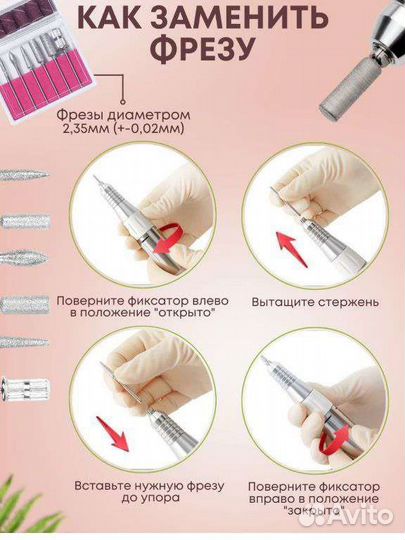 КАК ЗАМЕНИТЬ ФРЕЗУ

Фрезы диаметром 2,35мм (+-0,02мм)

Поверните фиксатор влево в положение "открыто"

Вытащите стержень

Вставьте нужную фрезу до упора

Поверните фиксатор вправо в положение "закрыто"

Avito