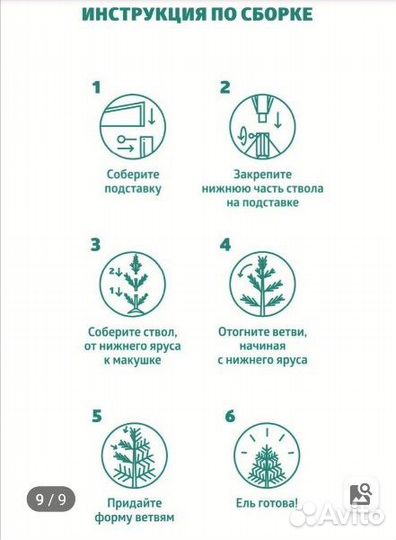 ИНСТРУКЦИЯ ПО СБОРКЕ

1

Соберите подставку

2

Закрепите нижнюю часть ствола на подставке

3

2

1

Соберите ствол, от нижнего яруса к макушке

4

Отогните ветви, начиная с нижнего яруса

5

Придайте форму ветвям

6

Ель готова!

9 / 9

Avito