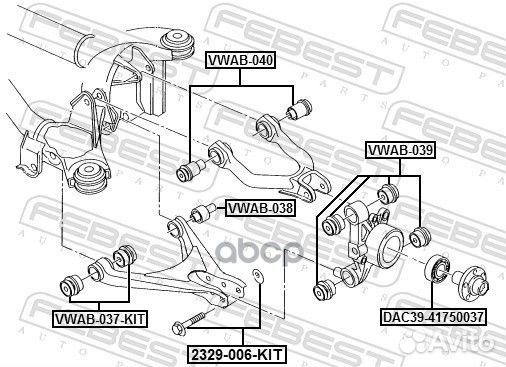 FEBEST AUTO PARTS

VWAB-040

VWAB-039

VWAB-038

VWAB-037-KIT

DAC39-41750037

2329-006-KIT

Avito