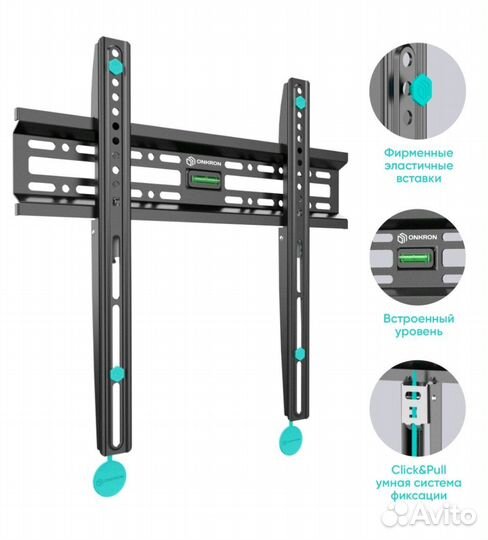 ONKRON

Фирменные эластичные вставки

ONKRON

Встроенный уровень

Click&Pull умная система фиксации

Avito