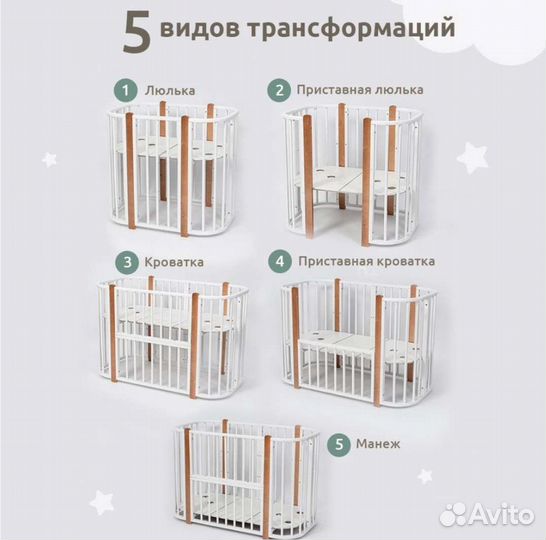 5 видов трансформаций

1 Люлька

2 Приставная люлька

3 Кроватка

4 Приставная кроватка

5 Манеж

Avito