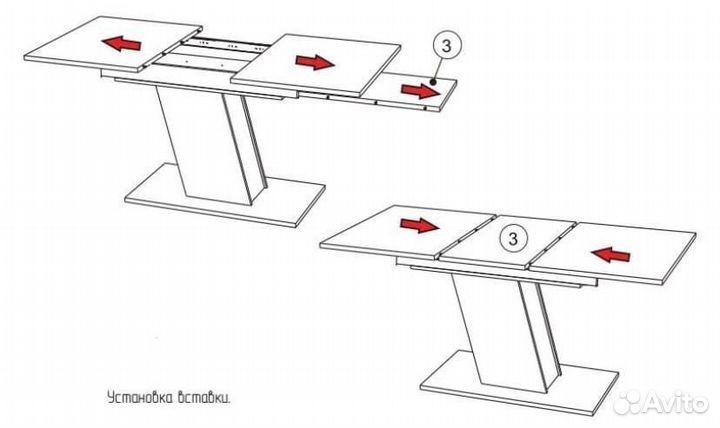 3

3

Установка вставки.

Avito