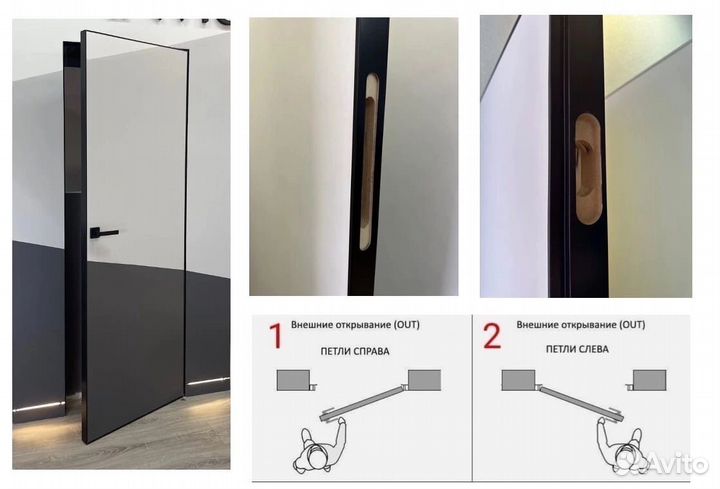 1
Внешние открывание (OUT)
ПЕТЛИ СПРАВА

2
Внешние открывание (OUT)
ПЕТЛИ СЛЕВА

Avito