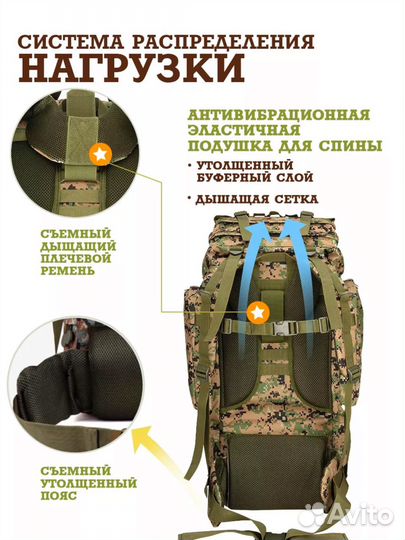 СИСТЕМА РАСПРЕДЕЛЕНИЯ НАГРУЗКИ

АНТИВИБРАЦИОННАЯ ЭЛАСТИЧНАЯ ПОДУШКА ДЛЯ СПИНЫ

• УТОЛЩЕННЫЙ БУФЕРНЫЙ СЛОЙ

• ДЫШАЩАЯ СЕТКА

СЪЕМНЫЙ ДЫЩАЩИЙ ПЛЕЧЕВОЙ РЕМЕНЬ

СЪЕМНЫЙ УТОЛЩЕННЫЙ ПОЯС

Avito