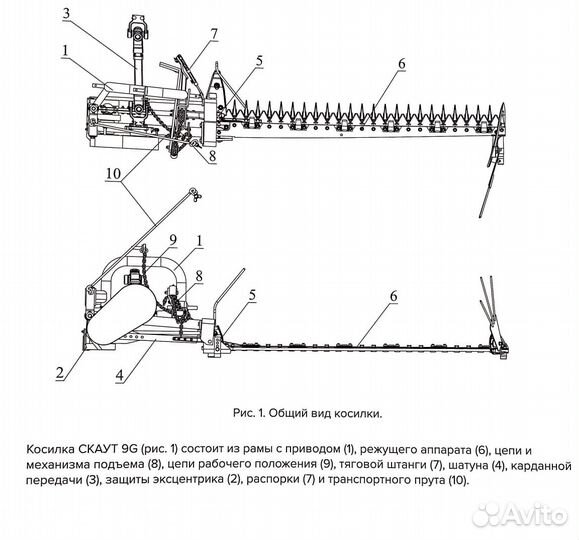 3
1
7
5
6
8
10
9
1
8
5
6
2
4

Рис. 1. Общий вид косилки.

Косилка СКАУТ 9G (рис. 1) состоит из рамы с приводом (1), режущего аппарата (6), цепи и механизма подъема (8), цепи рабочего положения (9), тяговой штанги (7), шатуна (4), карданной передачи (3), защиты эксцентрика (2), распорки (7) и транспортного прута (10).

Avito