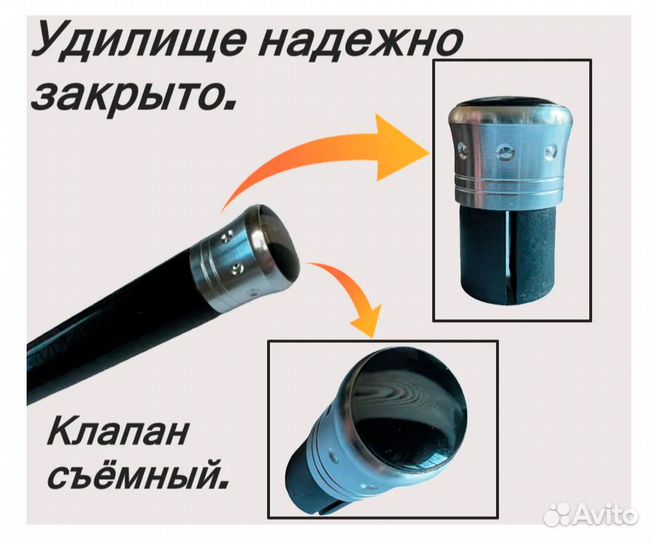 Удилище надежно закрыто.

Клапан съёмный.

Avito