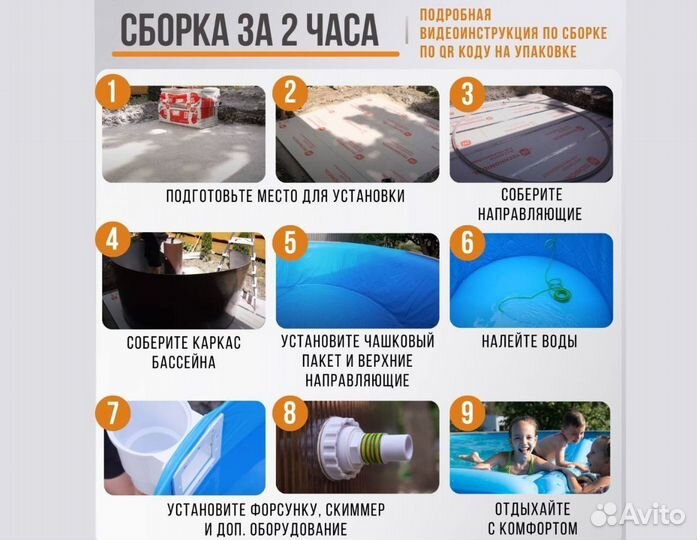 СБОРКА ЗА 2 ЧАСА

ПОДРОБНАЯ ВИДЕОИНСТРУКЦИЯ ПО СБОРКЕ ПО QR КОДУ НА УПАКОВКЕ

1

2

ПОДГОТОВЬТЕ МЕСТО ДЛЯ УСТАНОВКИ

3

СОБЕРИТЕ НАПРАВЛЯЮЩИЕ

4

СОБЕРИТЕ КАРКАС БАССЕЙНА

5

УСТАНОВИТЕ ЧАШКОВЫЙ ПАКЕТ И ВЕРХНИЕ НАПРАВЛЯЮЩИЕ

6

НАЛЕЙТЕ ВОДЫ

7

8

УСТАНОВИТЕ ФОРСУНКУ, СКИММЕР И ДОП. ОБОРУДОВАНИЕ

9

ОТДЫХАЙТЕ С КОМФОРТОМ

Avito