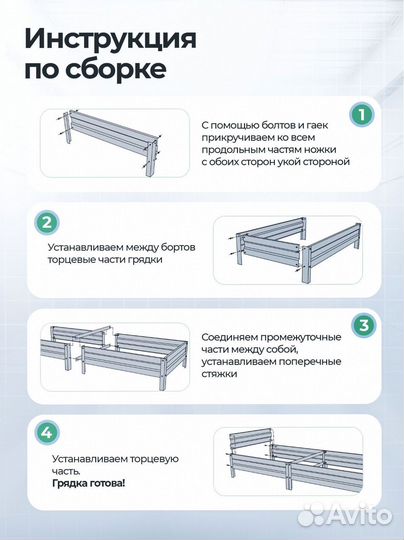 Инструкция по сборке

1

С помощью болтов и гаек прикручиваем ко всем продольным частям ножки с обоих сторон укой стороной

2

Устанавливаем между бортов торцевые части грядки

3

Соединяем промежуточные части между собой, устанавливаем поперечные стяжки

4

Устанавливаем торцевую часть.
Грядка готова!

Avito