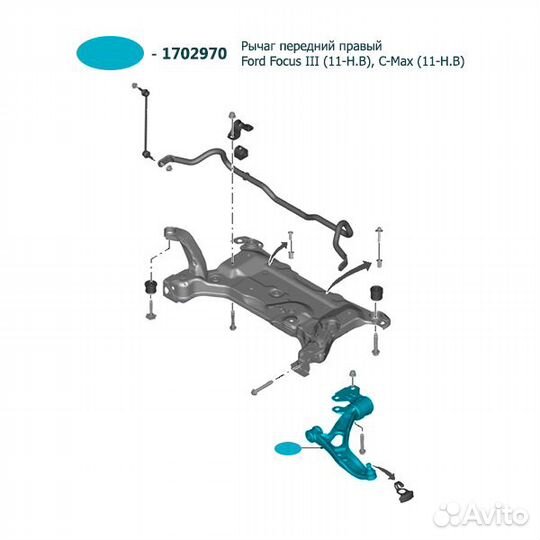 - 1702970 Рычаг передний правый Ford Focus III (11-Н.В), C-Max (11-Н.В)

Avito