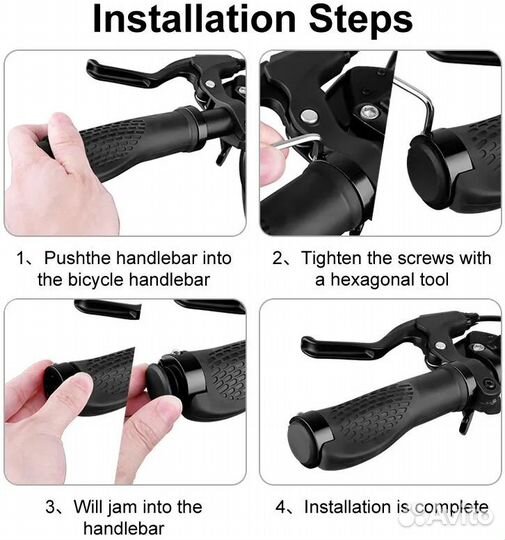 Installation Steps

1、Pushthe handlebar into the bicycle handlebar

2、Tighten the screws with a hexagonal tool

3、Will jam into the handlebar

4、Installation is complete

Avito