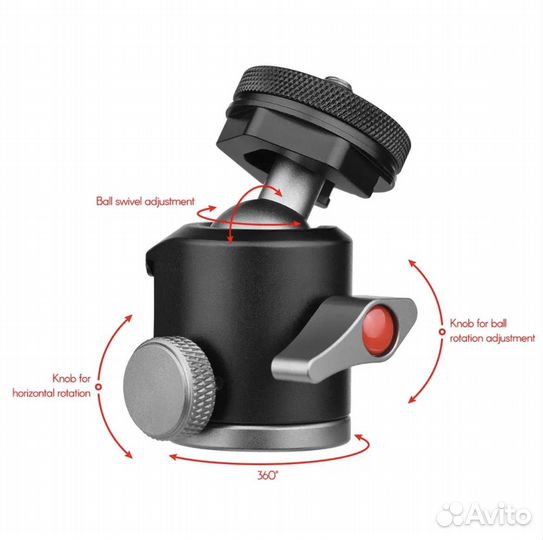 Ball swivel adjustment

Knob for ball rotation adjustment

Knob for horizontal rotation

360°

Avito